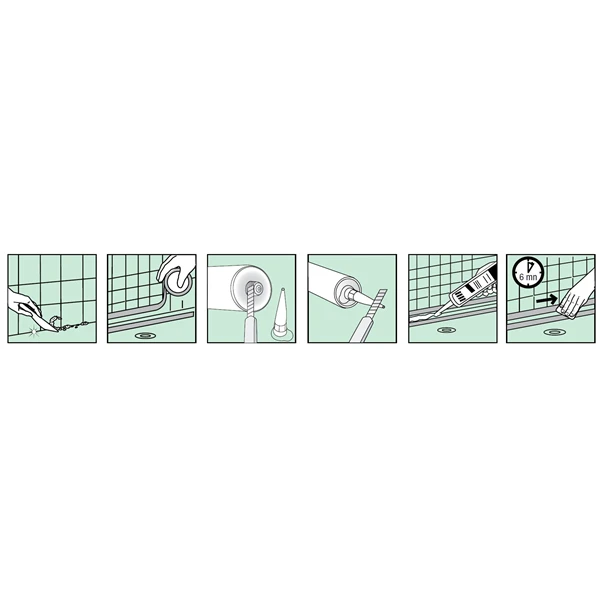 6 mn